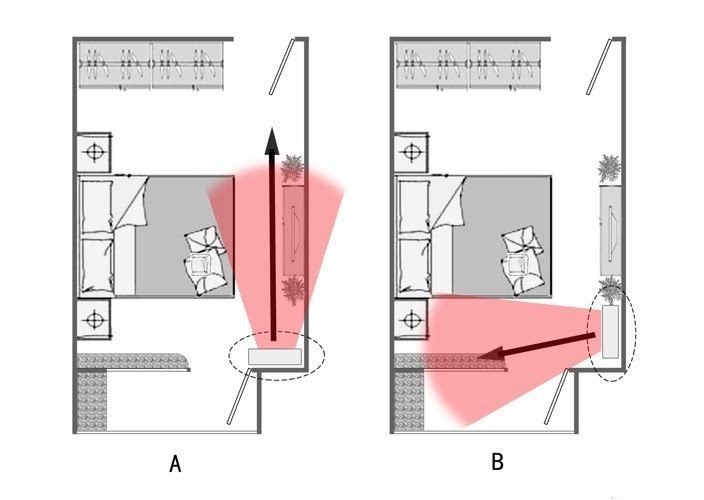 A

B