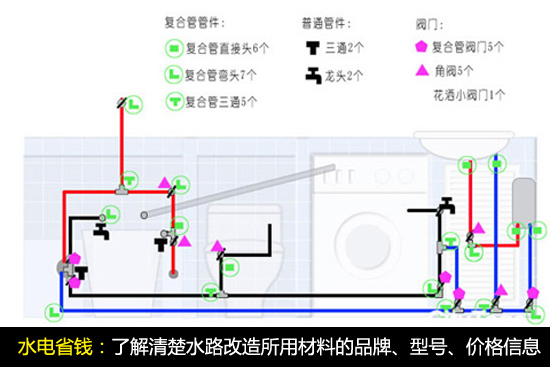 复合管管件：

复合管直接头6个

复合管弯头7个

复合管三通5个

普通管件：

三通2个

龙头2个

阀门：

复合管阀门5个

角阀5个

花洒小阀门1个

水电省钱：了解清楚水路改造所用材料的品牌、型号、价格信息