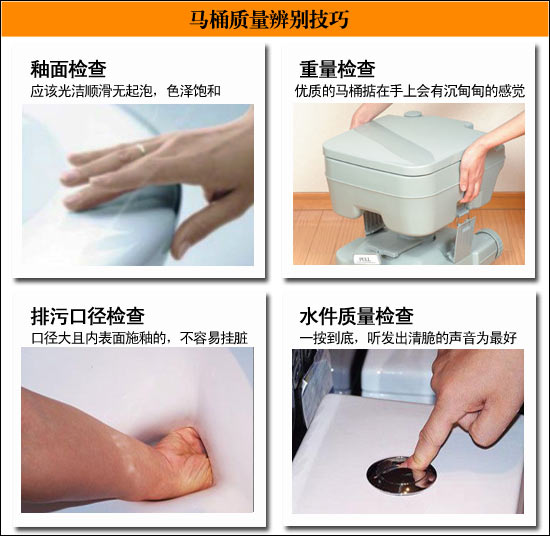 马桶质量辨别技巧

釉面检查
应该光洁顺滑无起泡，色泽饱和

重量检查
优质的马桶掂在手上会有沉甸甸的感觉

PULL

排污口径检查
口径大且内表面施釉的，不容易挂脏

水件质量检查
一按到底，听发出清脆的声音为最好