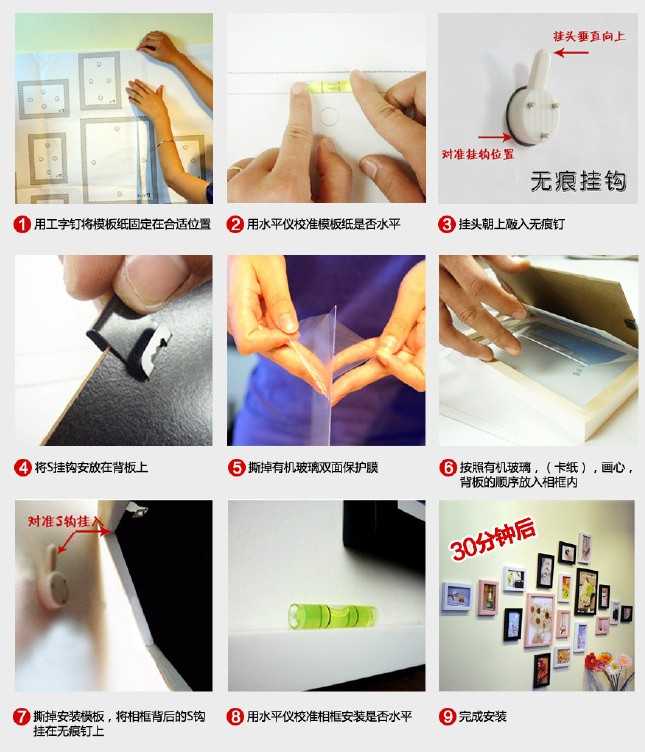 挂头垂直向上

对准挂钩位置

无痕挂钩

1 用工字钉将模板纸固定在合适位置

2 用水平仪校准模板纸是否水平

3 挂头朝上敲入无痕钉

4 将S挂钩安放在背板上

5 撕掉有机玻璃双面保护膜

6 按照有机玻璃，（卡纸），画心，背板的顺序放入相框内

对准S钩挂入

30分钟后

7 撕掉安装模板，将相框背后的S钩挂在无痕钉上

8 用水平仪校准相框安装是否水平

9 完成安装