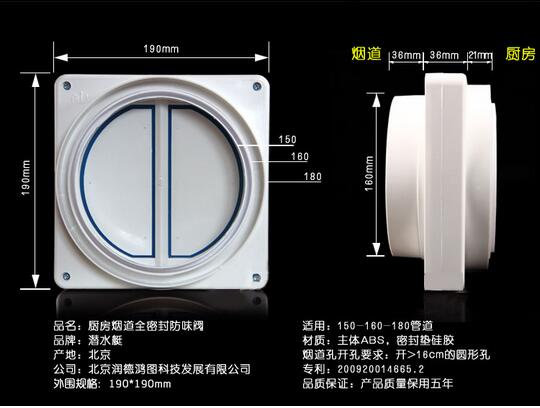 190mm

190mm

150
160
180

烟道 36mm 36mm 21mm 厨房

160mm

品名：厨房烟道全密封防味阀
品牌：潜水艇
产地：北京
公司：北京润德鸿图科技发展有限公司
外围规格：190*190mm

适用：150-160-180管道
材质：主体ABS，密封垫硅胶
烟道孔开孔要求：开>16cm的圆形孔
专利：200920014665.2
品质保证：产品质量保用五年